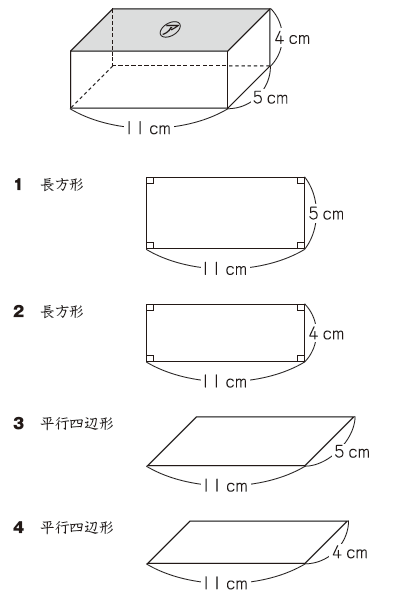 ア
4 cm
5 cm
11 cm

1 長方形
5 cm
11 cm

2 長方形
4 cm
11 cm

3 平行四辺形
5 cm
11 cm

4 平行四辺形
4 cm
11 cm